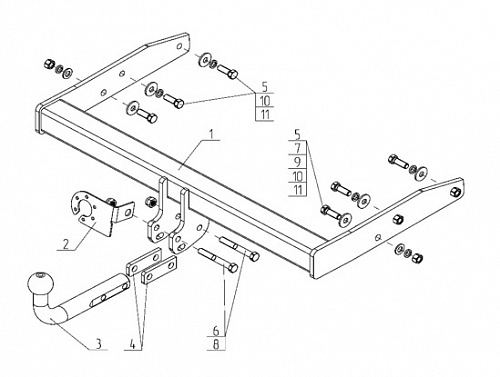 5
10
11

1

5
7
9
10
11

2

3

4

6
8